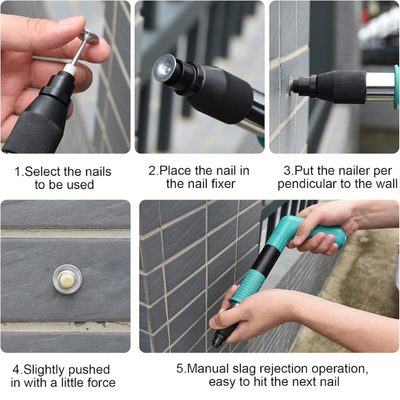 1.Select the nails to be used

2.Place the nail in the nail fixer

3.Put the nailer per pendicular to the wall

4.Slightly pushed in with a little force

5.Manual slag rejection operation, easy to hit the next nail